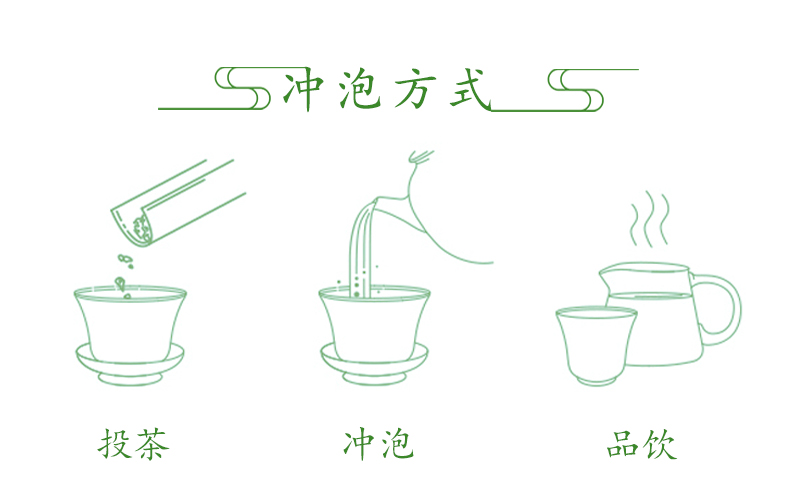 冲泡方式

投茶

冲泡

品饮